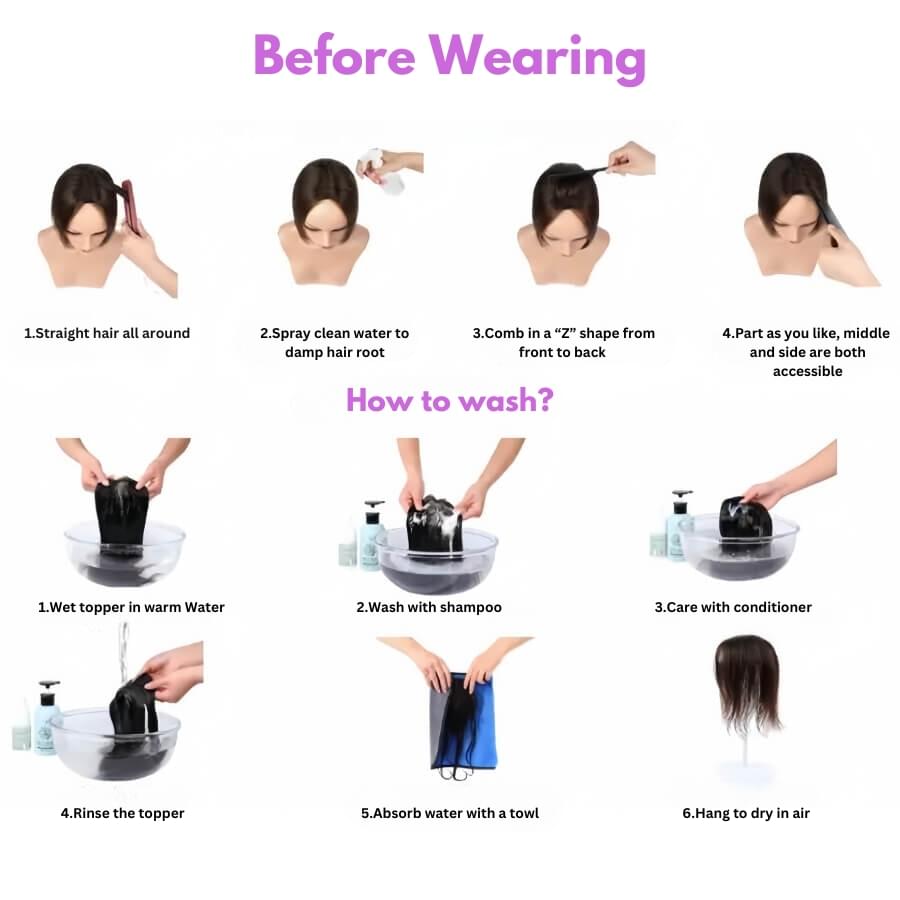 Before Wearing

1.Straight hair all around

2.Spray clean water to damp hair root

3.Comb in a “Z” shape from front to back

4.Part as you like, middle and side are both accessible

How to wash?

1.Wet topper in warm Water

2.Wash with shampoo

3.Care with conditioner

4.Rinse the topper

5.Absorb water with a towl

6.Hang to dry in air